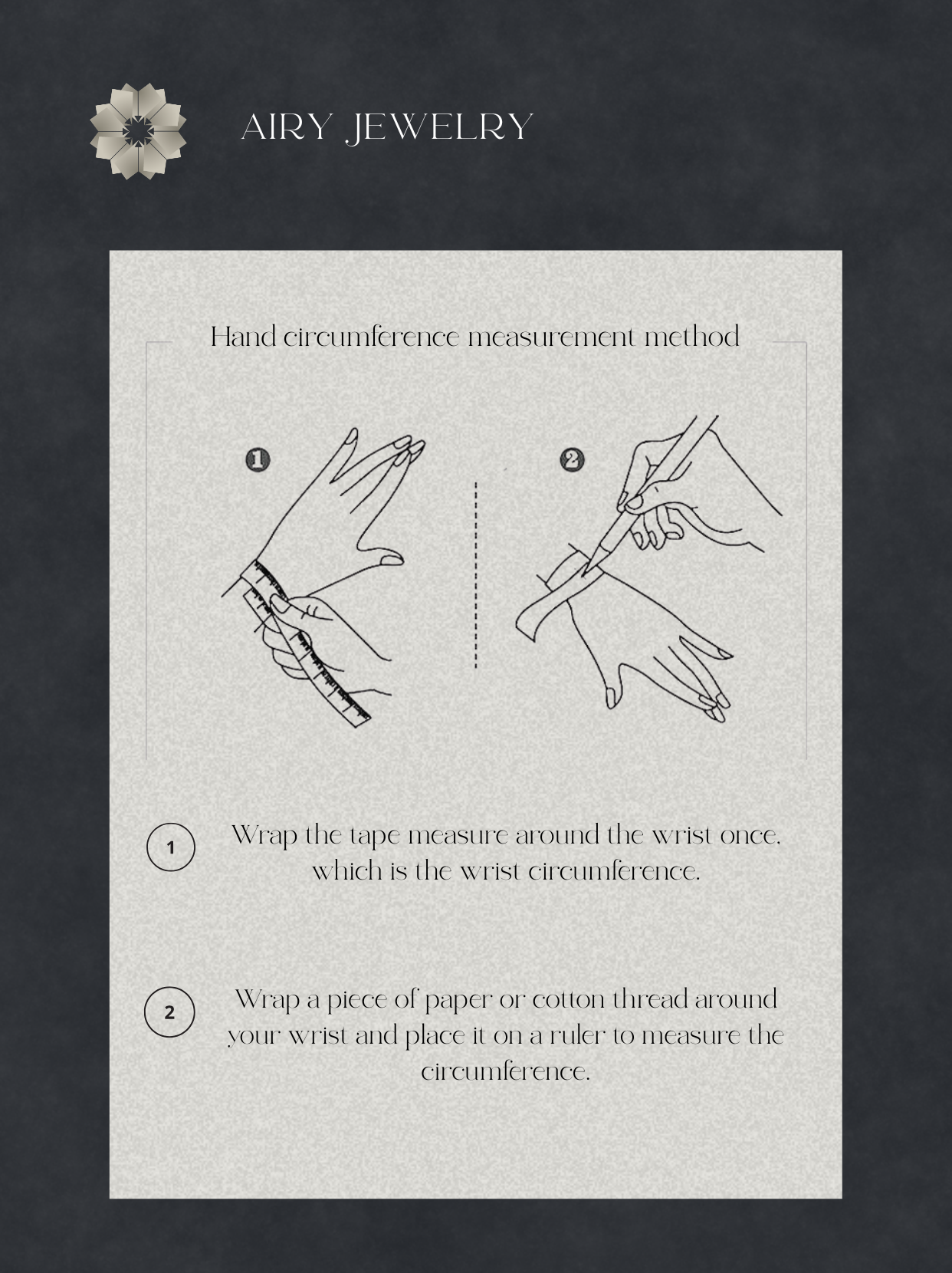 AIRY JEWELRY

Hand circumference measurement method

1

2

1 Wrap the tape measure around the wrist once, which is the wrist circumference.

2 Wrap a piece of paper or cotton thread around your wrist and place it on a ruler to measure the circumference.